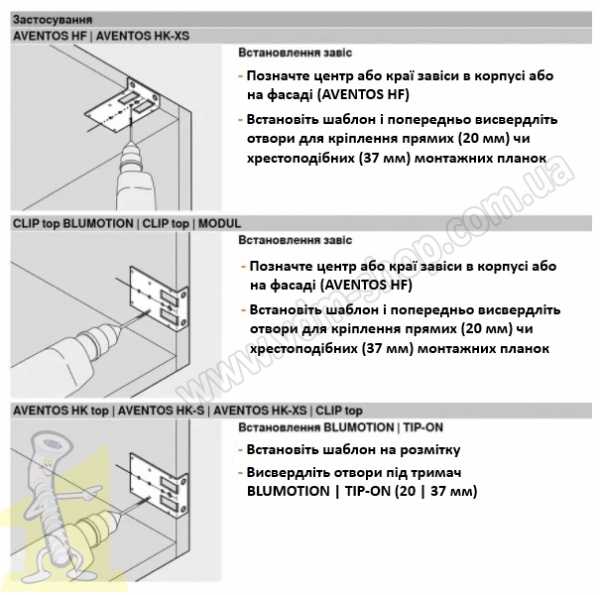 Застосування

AVENTOS HF | AVENTOS HK-XS

Встановлення завіс

- Позначте центр або краї завіси в корпусі або на фасаді (AVENTOS HF)

- Встановіть шаблон і попередньо висвердліть отвори для кріплення прямих (20 мм) чи хрестоподібних (37 мм) монтажних планок

CLIP top BLUMOTION | CLIP top | MODUL

Встановлення завіс

- Позначте центр або краї завіси в корпусі або на фасаді (AVENTOS HF)

- Встановіть шаблон і попередньо висвердліть отвори для кріплення прямих (20 мм) чи хрестоподібних (37 мм) монтажних планок

AVENTOS HK top | AVENTOS HK-S | AVENTOS HK-XS | CLIP top

Встановлення BLUMOTION | TIP-ON

- Встановіть шаблон на розмітку

- Висвердліть отвори під тримач BLUMOTION | TIP-ON (20 | 37 мм)

www.vdm-shop.com.ua