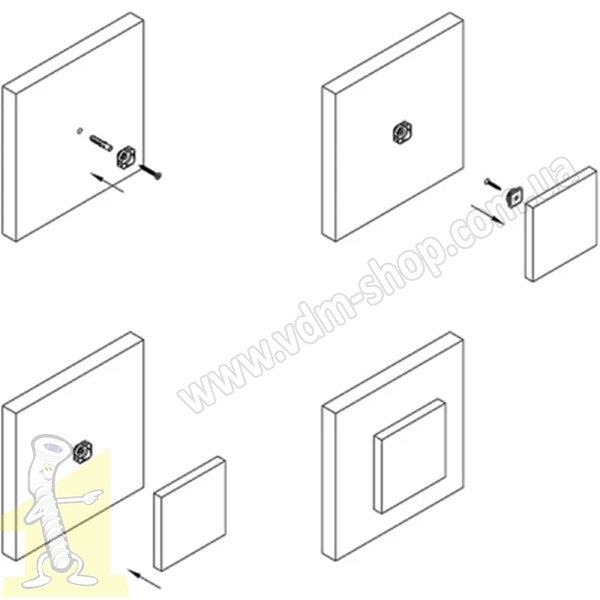 www.vdm-shop.com.ua