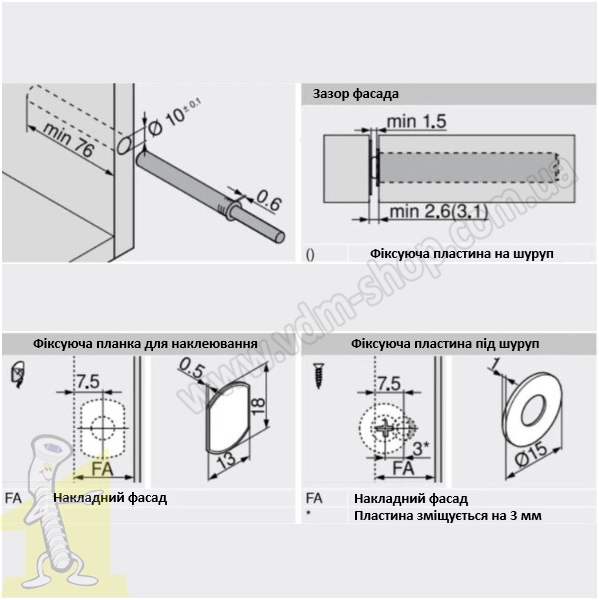 min 76

Ø $10^{\pm 0.1}$

0.6

Зазор фасада

min 1.5

min 2.6(3.1)

() Фіксуюча пластина на шуруп

www.vdm-shop.com.ua

Фіксуюча планка для наклеювання

7.5

FA

0.5

18

13

FA Накладний фасад

Фіксуюча пластина під шуруп

7.5

3*

FA

1

Ø15

FA Накладний фасад

* Пластина зміщується на 3 мм